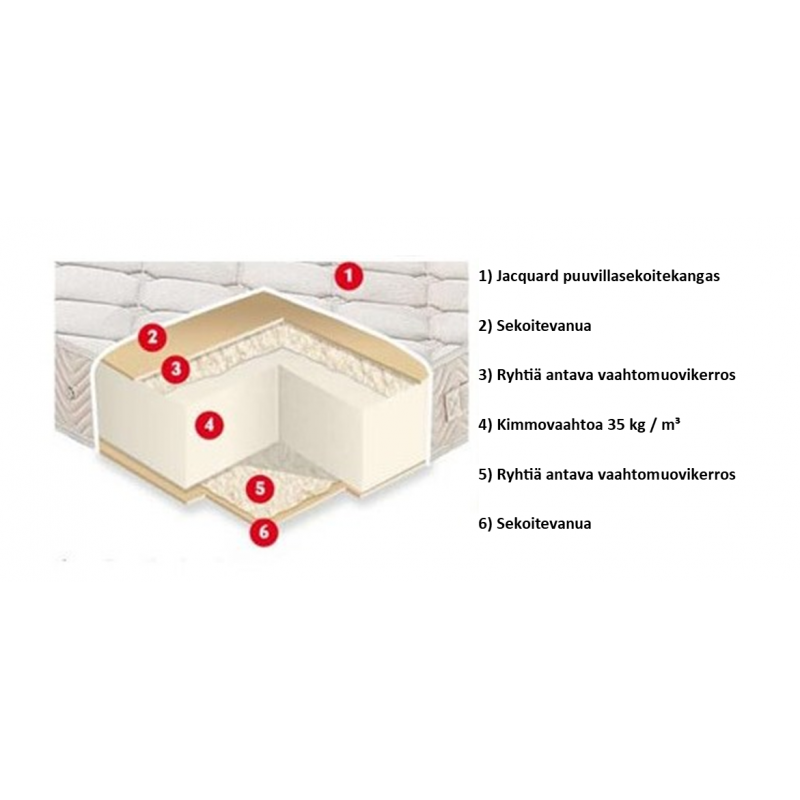 1
2
3
4
5
6

1) Jacquard puuvillasekoitekangas

2) Sekoitevanua

3) Ryhtiä antava vaahtomuovikerros

4) Kimmovaahtoa 35 kg / m³

5) Ryhtiä antava vaahtomuovikerros

6) Sekoitevanua