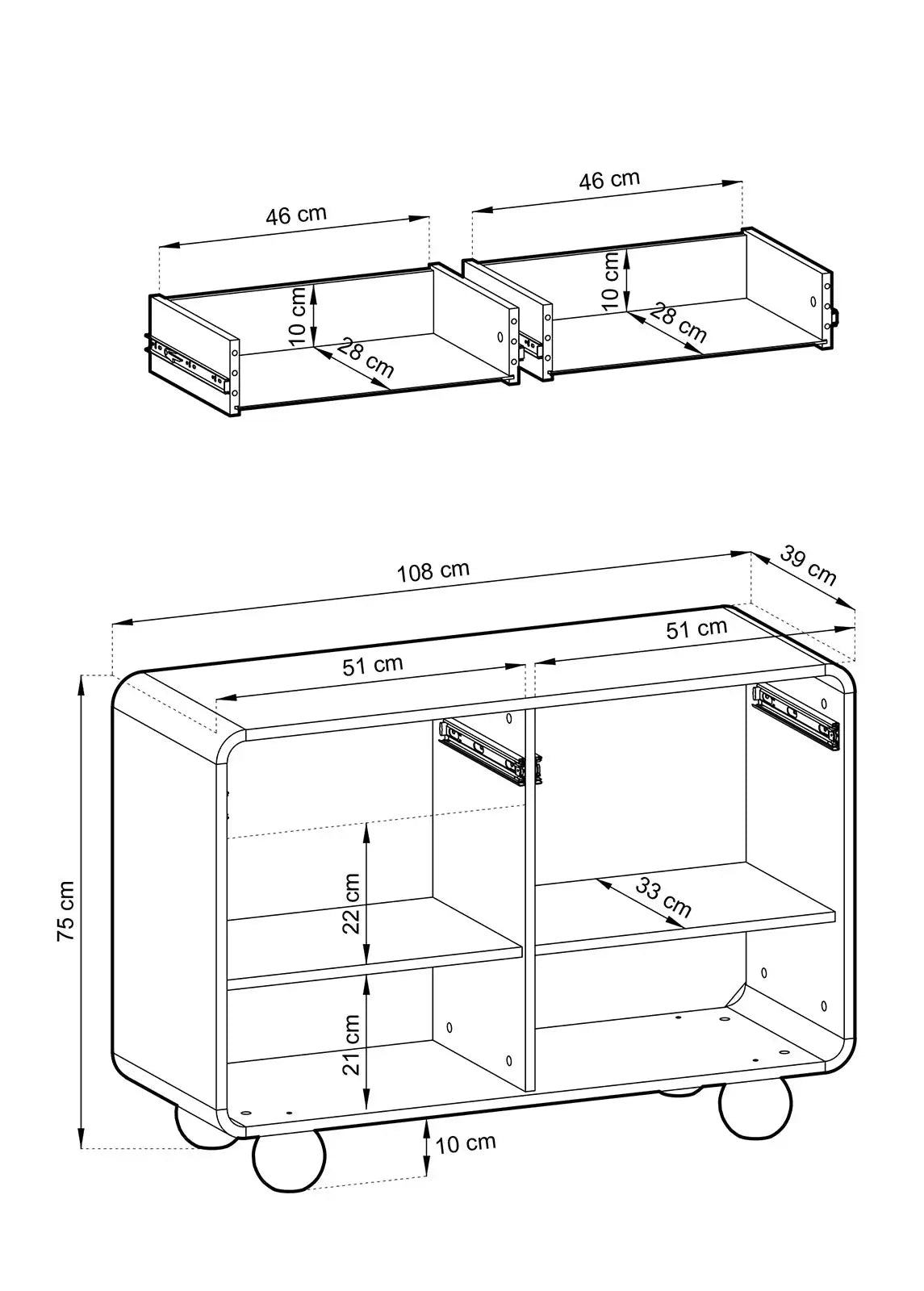 46 cm
46 cm
10 cm
28 cm
10 cm
28 cm

108 cm
39 cm
51 cm
51 cm
75 cm
22 cm
33 cm
21 cm
10 cm